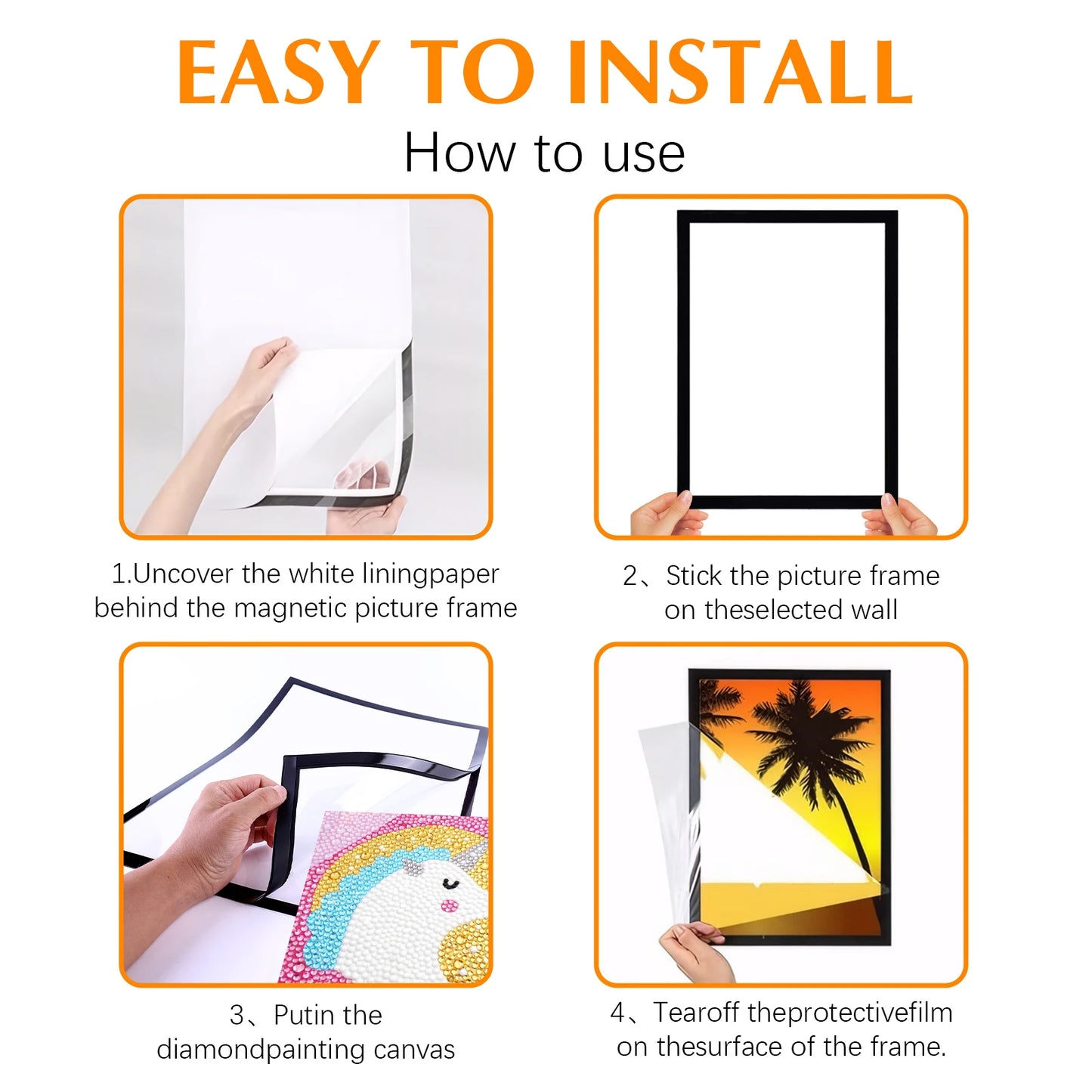 EASY TO INSTALL

How to use

1.Uncover the white liningpaper behind the magnetic picture frame

2、Stick the picture frame on theselected wall

3、Putin the diamondpainting canvas

4、Tearoff theprotectivefilm on thesurface of the frame.